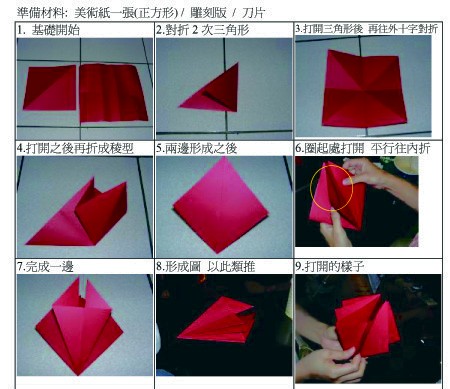 準備材料: 美術紙一張(正方形) / 雕刻版 / 刀片

| 1. 基礎開始 | 2.對折 2 次三角形 | 3.打開三角形後 再往外十字對折 |
|---|---|---|
| 4.打開之後再折成稜型 | 5.兩邊形成之後 | 6.圈起處打開 平行往內折 |
| 7.完成一邊 | 8.形成圖 以此類推 | 9.打開的樣子 |